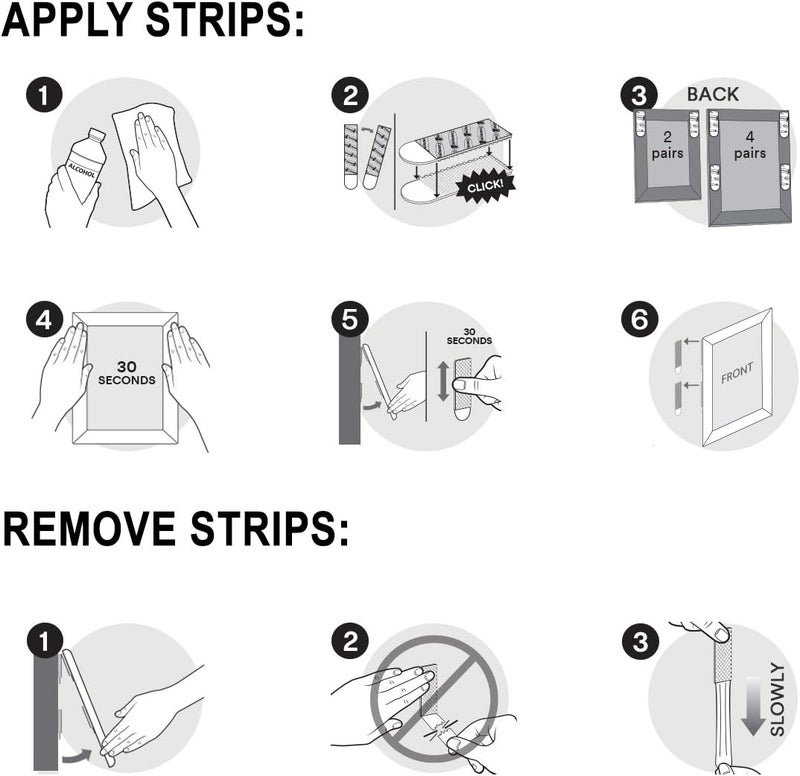 APPLY STRIPS:

1

ALCOHOL

2

CLICK!

3

BACK

2 pairs

4 pairs

4

30 SECONDS

5

30 SECONDS

6

FRONT

REMOVE STRIPS:

1

2

3

SLOWLY